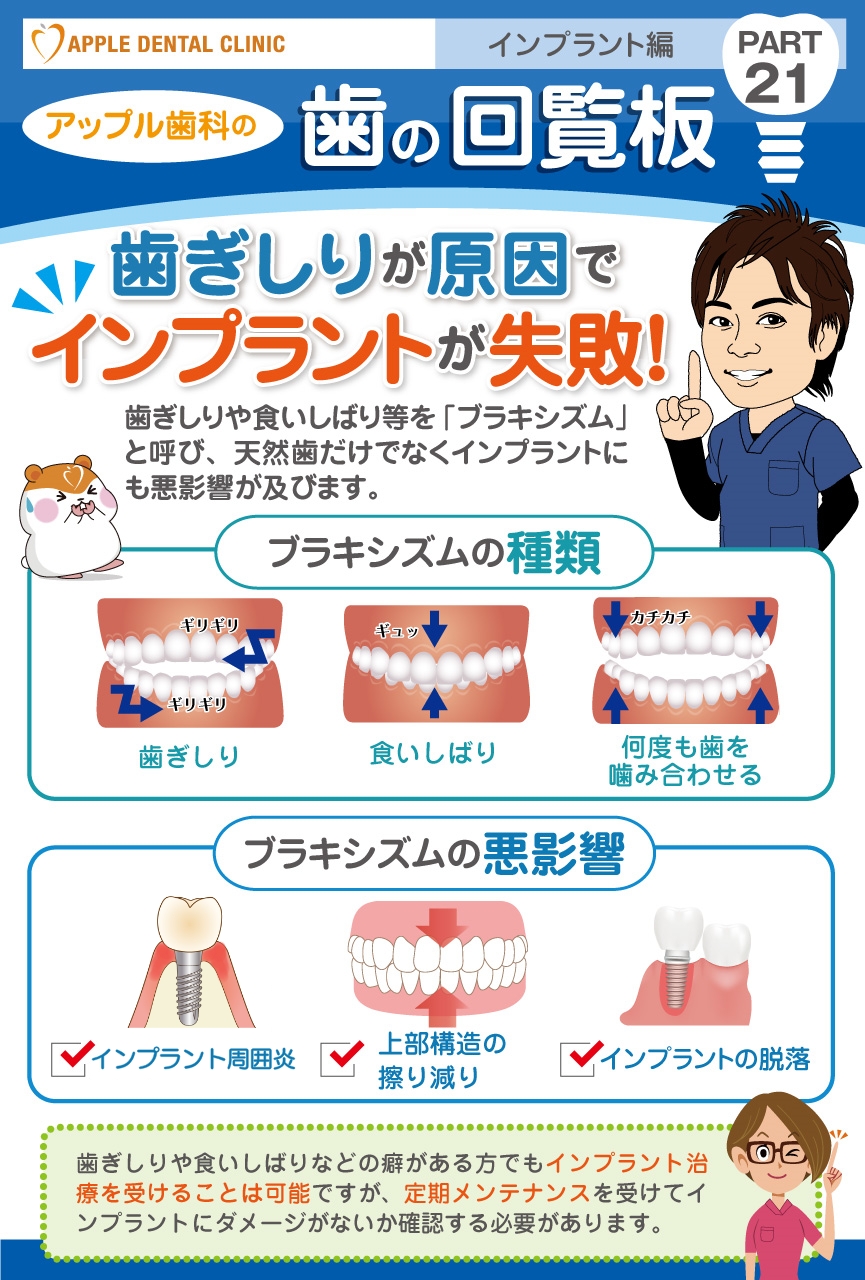 APPLE DENTAL CLINIC

インプラント編

PART 21

アップル歯科の

歯の回覧板

歯ぎしりが原因でインプラントが失敗!

歯ぎしりや食いしばり等を「ブラキシズム」と呼び、天然歯だけでなくインプラントにも悪影響が及びます。

ブラキシズムの種類

ギリギリ

ギリギリ

歯ぎしり

ギュッ

食いしばり

カチカチ

何度も歯を噛み合わせる

ブラキシズムの悪影響

インプラント周囲炎

上部構造の擦り減り

インプラントの脱落

歯ぎしりや食いしばりなどの癖がある方でもインプラント治療を受けることは可能ですが、定期メンテナンスを受けてインプラントにダメージがないか確認する必要があります。